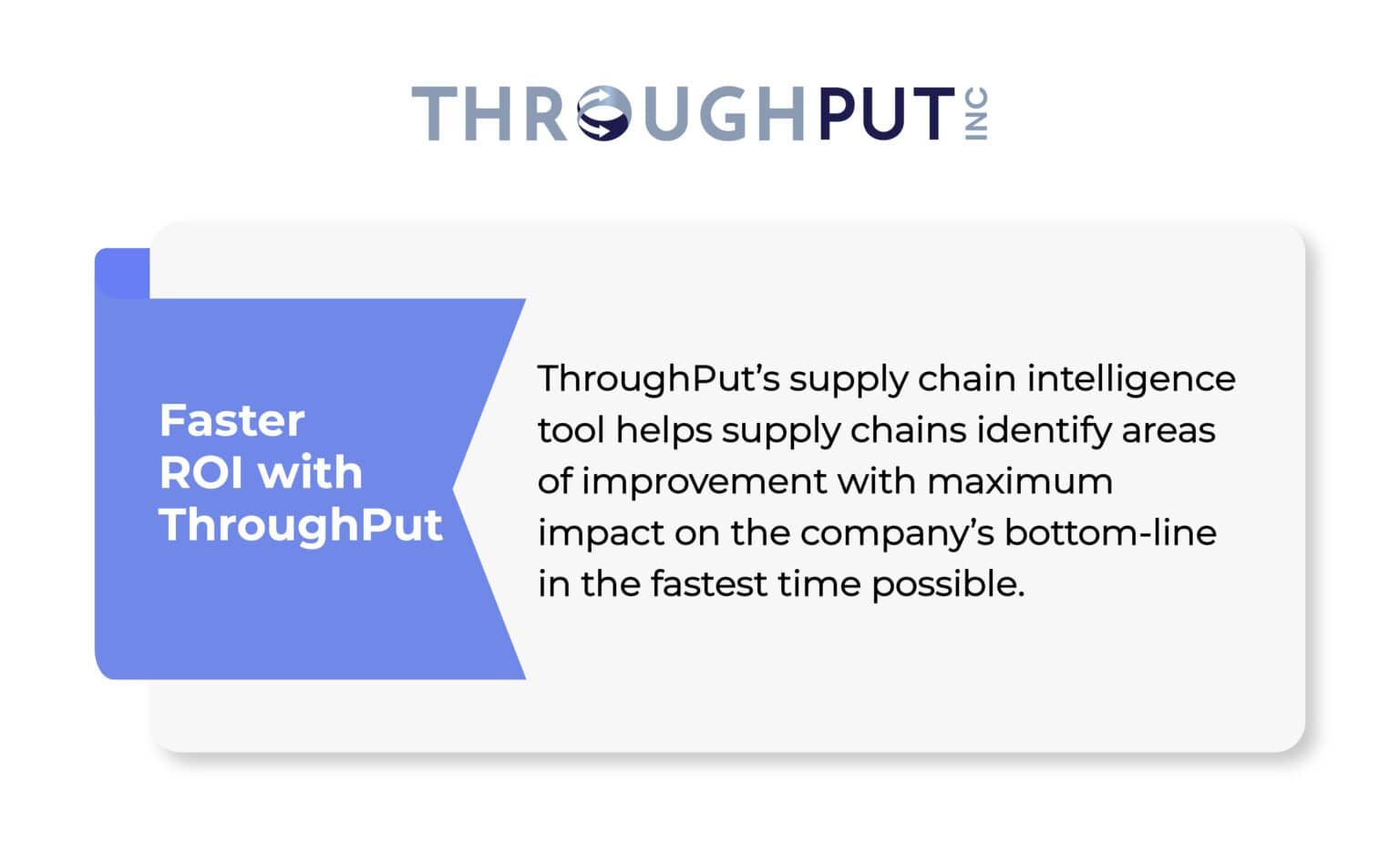 THROUGHPUT INC

Faster ROI with ThroughPut

ThroughPut's supply chain intelligence tool helps supply chains identify areas of improvement with maximum impact on the company's bottom-line in the fastest time possible.